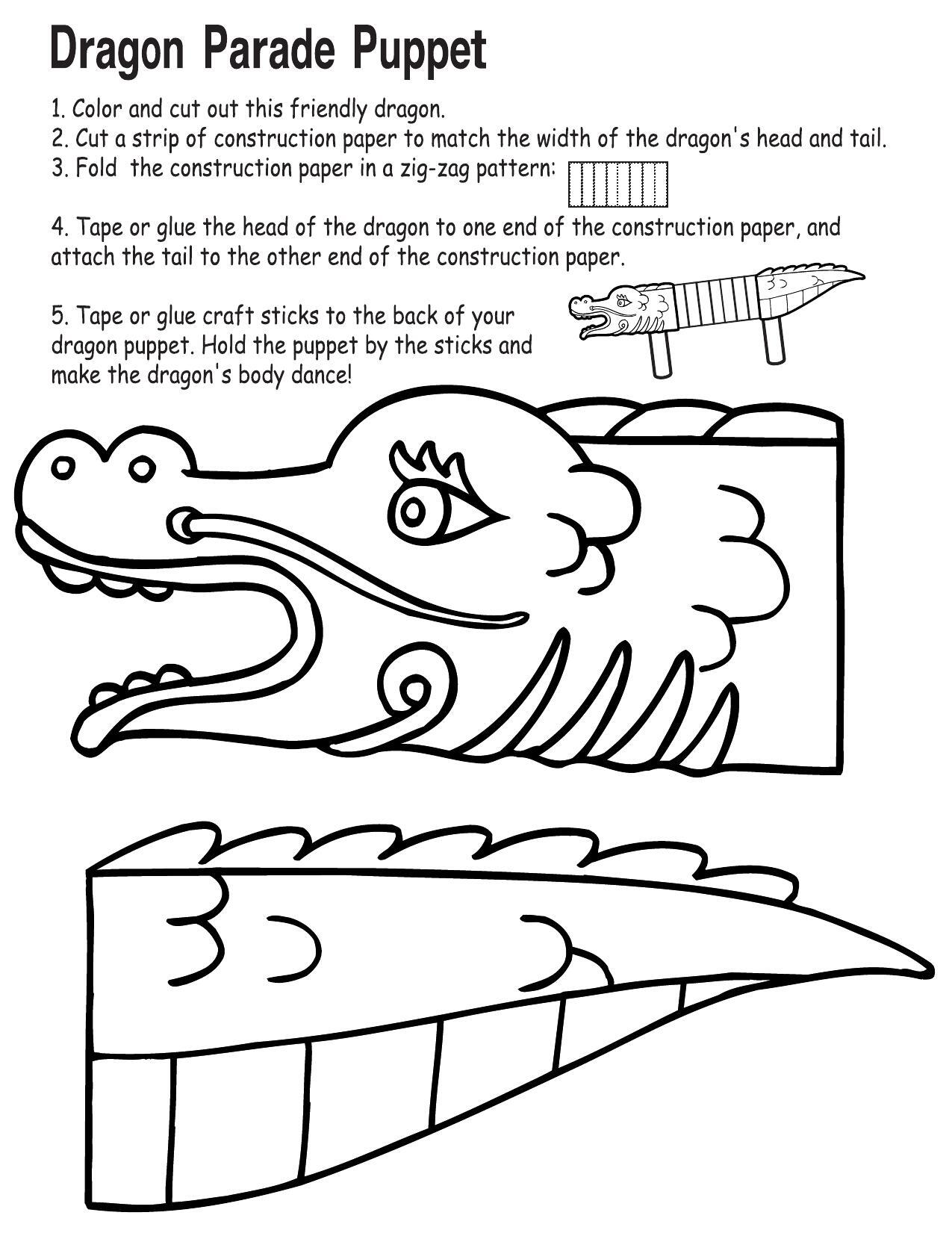 Dragon Parade Puppet

1. Color and cut out this friendly dragon.
2. Cut a strip of construction paper to match the width of the dragon's head and tail.
3. Fold the construction paper in a zig-zag pattern:

4. Tape or glue the head of the dragon to one end of the construction paper, and attach the tail to the other end of the construction paper.

5. Tape or glue craft sticks to the back of your dragon puppet. Hold the puppet by the sticks and make the dragon's body dance!